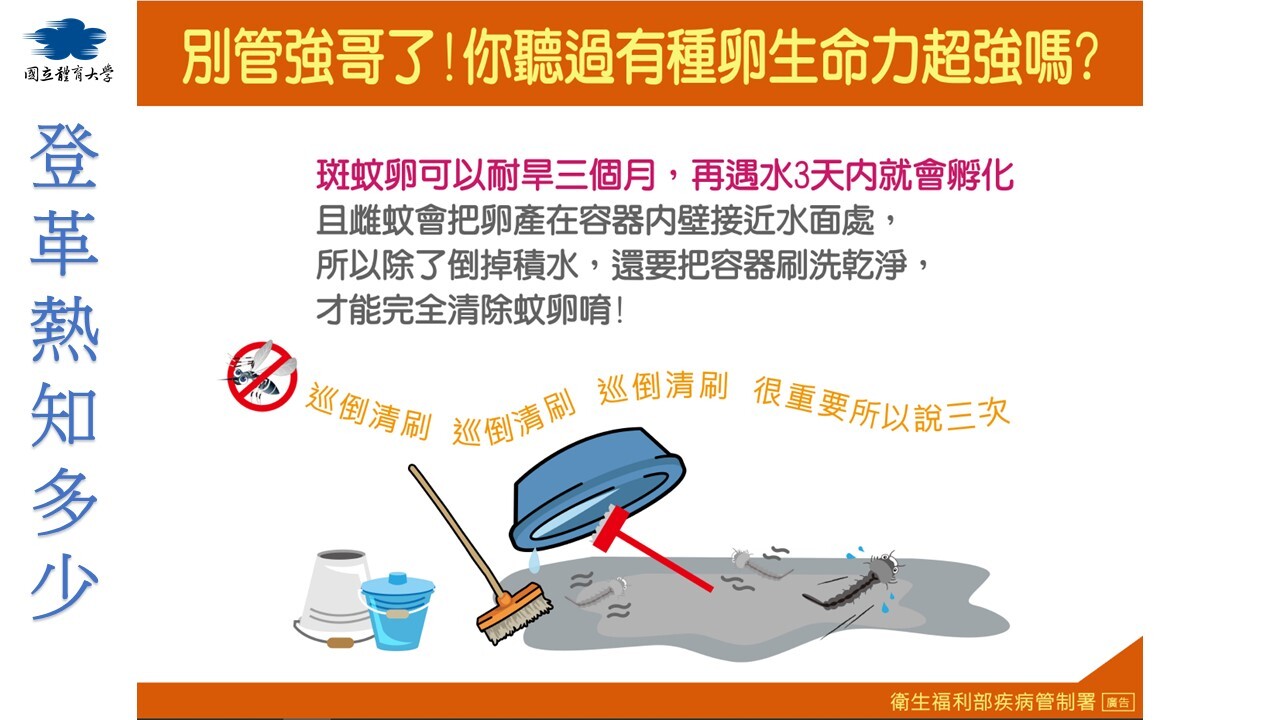 國立體育大學

登革熱知多少

別管強哥了!你聽過有種卵生命力超強嗎?

斑蚊卵可以耐旱三個月，再遇水3天內就會孵化
且雌蚊會把卵產在容器內壁接近水面處，
所以除了倒掉積水，還要把容器刷洗乾淨，
才能完全清除蚊卵唷!

巡倒清刷 巡倒清刷 巡倒清刷 很重要所以說三次

衛生福利部疾病管制署 廣告