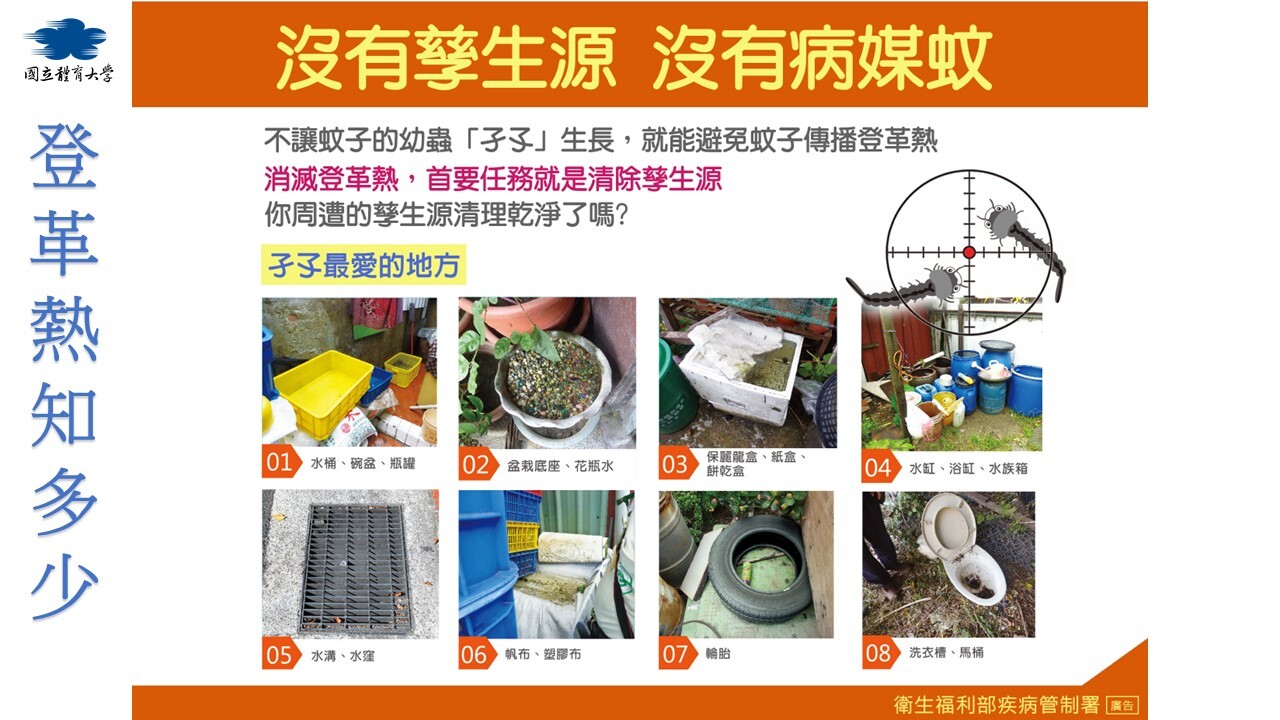 國立體育大學

登革熱知多少

沒有孳生源 沒有病媒蚊

不讓蚊子的幼蟲「孑孓」生長，就能避免蚊子傳播登革熱
消滅登革熱，首要任務就是清除孳生源
你周遭的孳生源清理乾淨了嗎?

孑孓最愛的地方

01 水桶、碗盆、瓶罐
02 盆栽底座、花瓶水
03 保麗龍盒、紙盒、餅乾盒
04 水缸、浴缸、水族箱
05 水溝、水窪
06 帆布、塑膠布
07 輪胎
08 洗衣槽、馬桶

衛生福利部疾病管制署 廣告